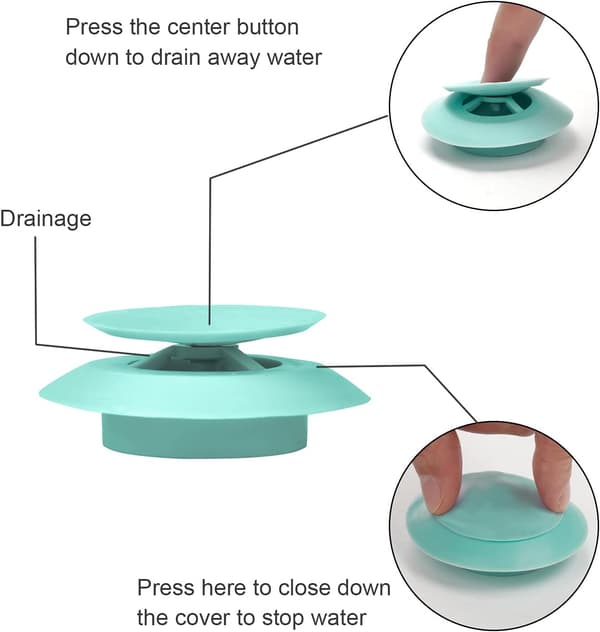 Press the center button down to drain away water

Drainage

Press here to close down the cover to stop water