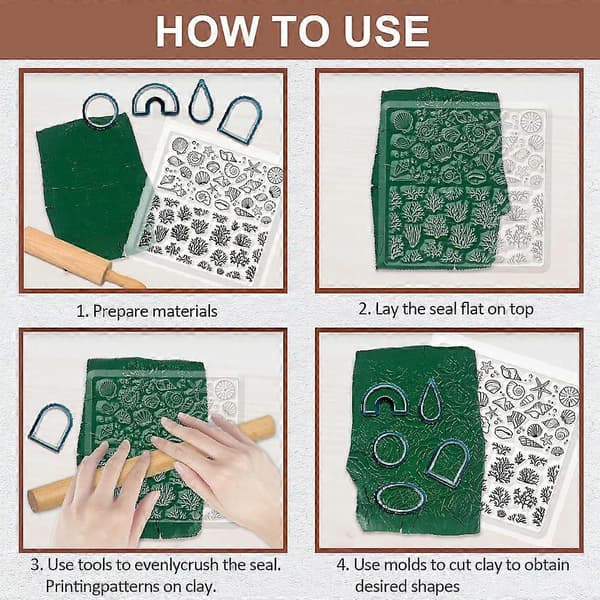 HOW TO USE

1. Prepare materials

2. Lay the seal flat on top

3. Use tools to evenlycrush the seal. Printingpatterns on clay.

4. Use molds to cut clay to obtain desired shapes