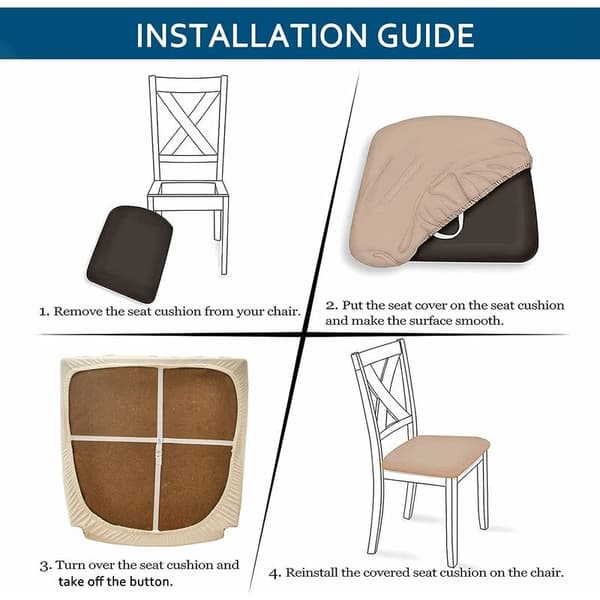 INSTALLATION GUIDE

1. Remove the seat cushion from your chair.

2. Put the seat cover on the seat cushion and make the surface smooth.

3. Turn over the seat cushion and take off the button.

4. Reinstall the covered seat cushion on the chair.