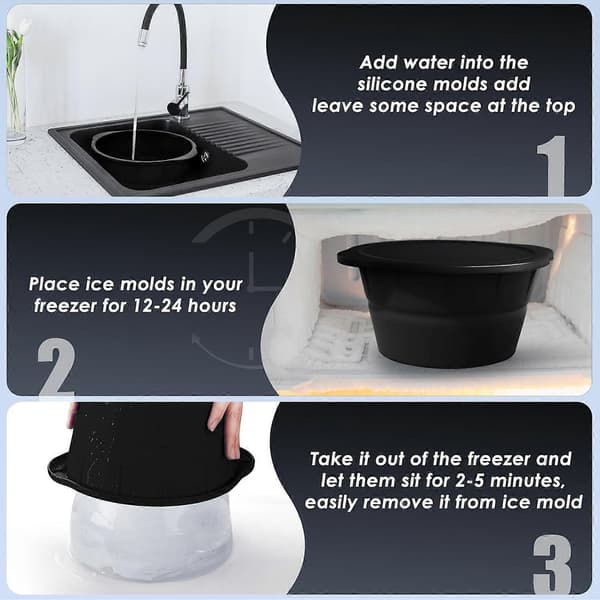 Add water into the silicone molds add leave some space at the top

1

Place ice molds in your freezer for 12-24 hours

2

Take it out of the freezer and let them sit for 2-5 minutes, easily remove it from ice mold

3