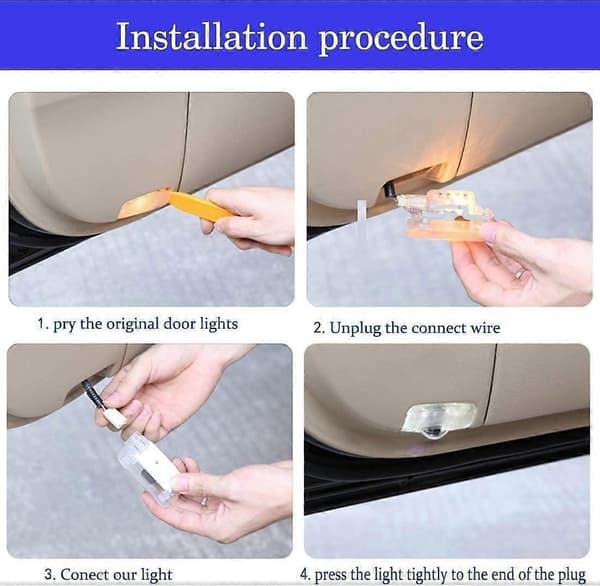 Installation procedure

1. pry the original door lights

2. Unplug the connect wire

3. Conect our light

4. press the light tightly to the end of the plug