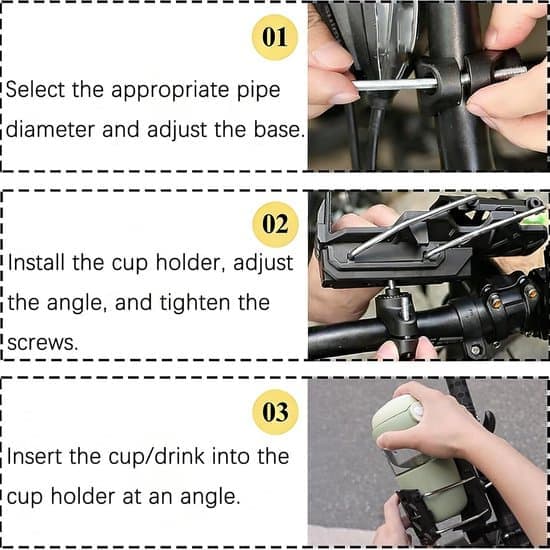 01

Select the appropriate pipe diameter and adjust the base.

02

Install the cup holder, adjust the angle, and tighten the screws.

03

Insert the cup/drink into the cup holder at an angle.