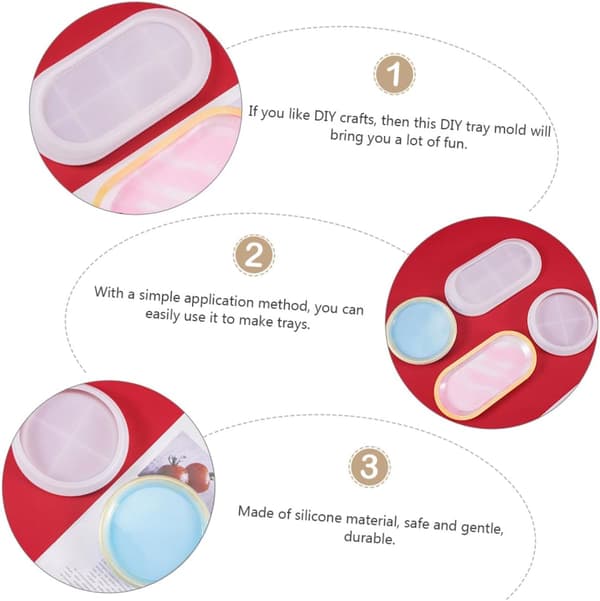 1

If you like DIY crafts, then this DIY tray mold will bring you a lot of fun.

2

With a simple application method, you can easily use it to make trays.

3

Made of silicone material, safe and gentle, durable.