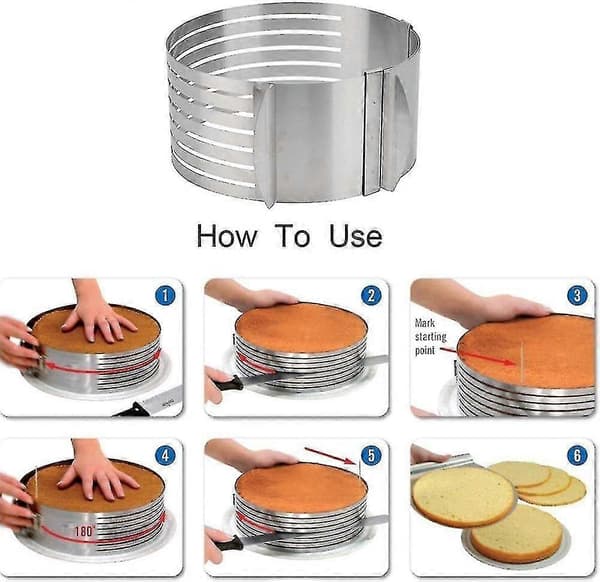 How To Use

1

2

3

Mark starting point

4

180°

5

6