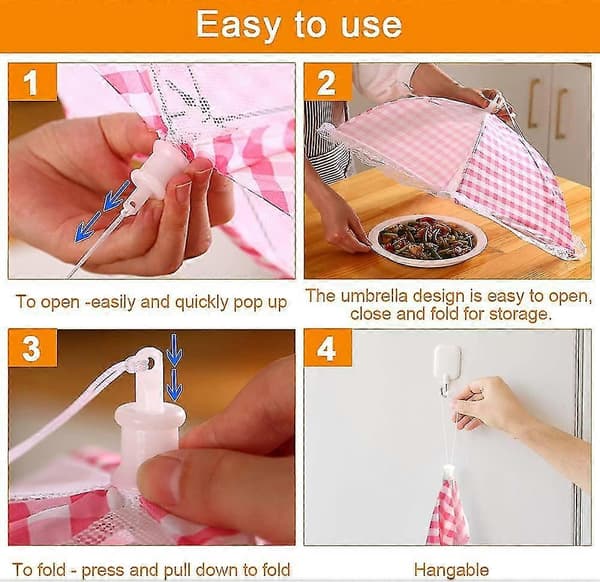 Easy to use

1

To open -easily and quickly pop up

2

The umbrella design is easy to open, close and fold for storage.

3

To fold - press and pull down to fold

4

Hangable