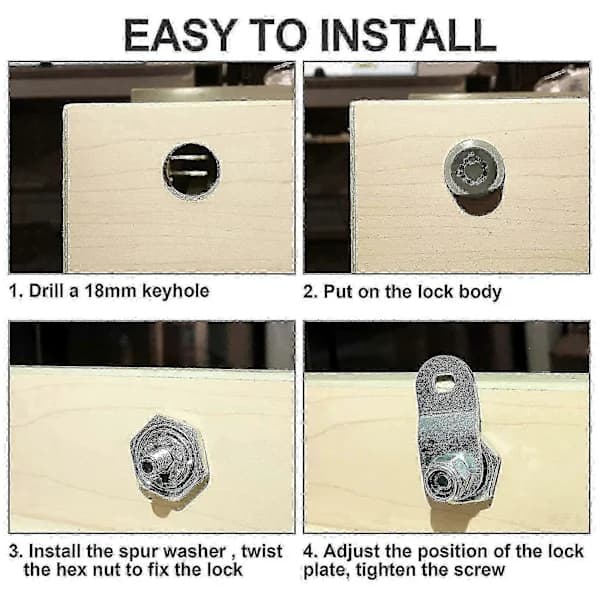 EASY TO INSTALL

1. Drill a 18mm keyhole

2. Put on the lock body

3. Install the spur washer , twist the hex nut to fix the lock

4. Adjust the position of the lock plate, tighten the screw