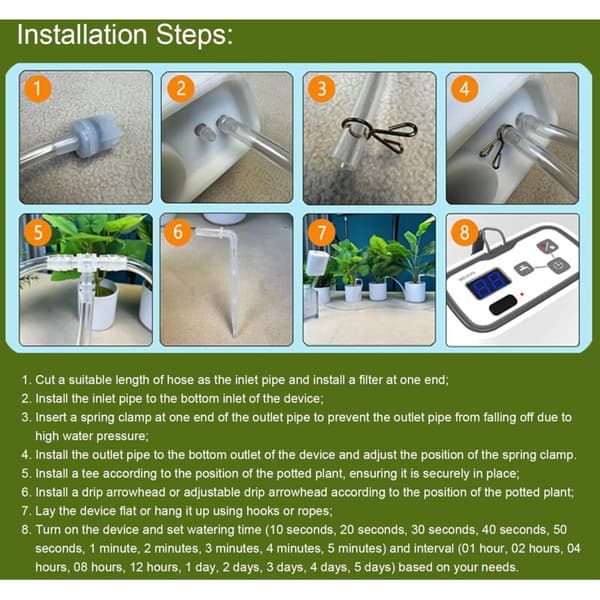 Installation Steps:

1

2

3

4

5

6

7

8

88

1. Cut a suitable length of hose as the inlet pipe and install a filter at one end;
2. Install the inlet pipe to the bottom inlet of the device;
3. Insert a spring clamp at one end of the outlet pipe to prevent the outlet pipe from falling off due to high water pressure;
4. Install the outlet pipe to the bottom outlet of the device and adjust the position of the spring clamp.
5. Install a tee according to the position of the potted plant, ensuring it is securely in place;
6. Install a drip arrowhead or adjustable drip arrowhead according to the position of the potted plant;
7. Lay the device flat or hang it up using hooks or ropes;
8. Turn on the device and set watering time (10 seconds, 20 seconds, 30 seconds, 40 seconds, 50 seconds, 1 minute, 2 minutes, 3 minutes, 4 minutes, 5 minutes) and interval (01 hour, 02 hours, 04 hours, 08 hours, 12 hours, 1 day, 2 days, 3 days, 4 days, 5 days) based on your needs.