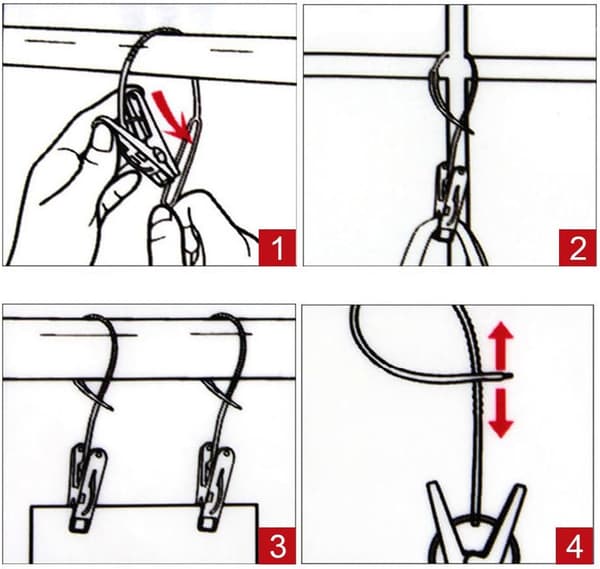 1
2
3
4