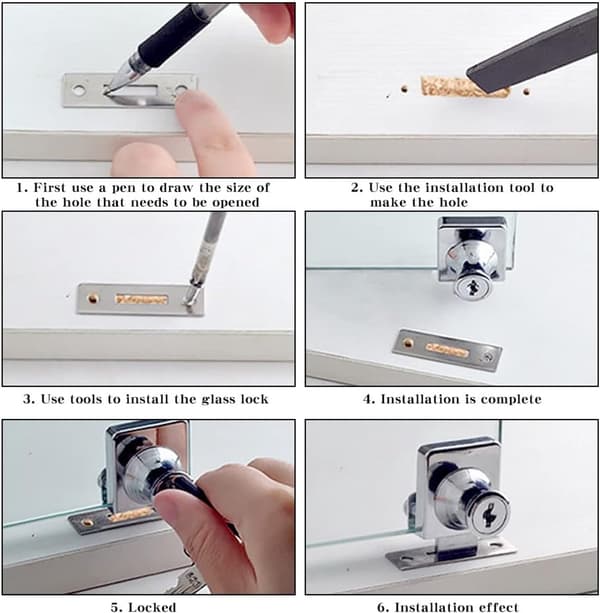 1. First use a pen to draw the size of the hole that needs to be opened

2. Use the installation tool to make the hole

3. Use tools to install the glass lock

4. Installation is complete

5. Locked

6. Installation effect