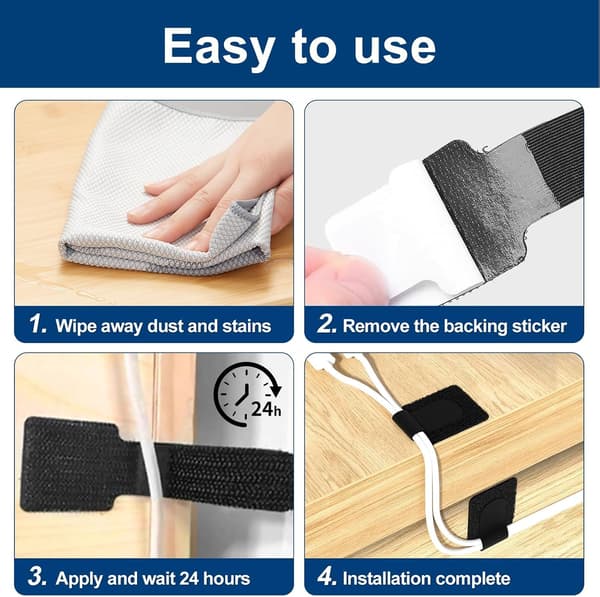 Easy to use

1. Wipe away dust and stains

2. Remove the backing sticker

24h

3. Apply and wait 24 hours

4. Installation complete