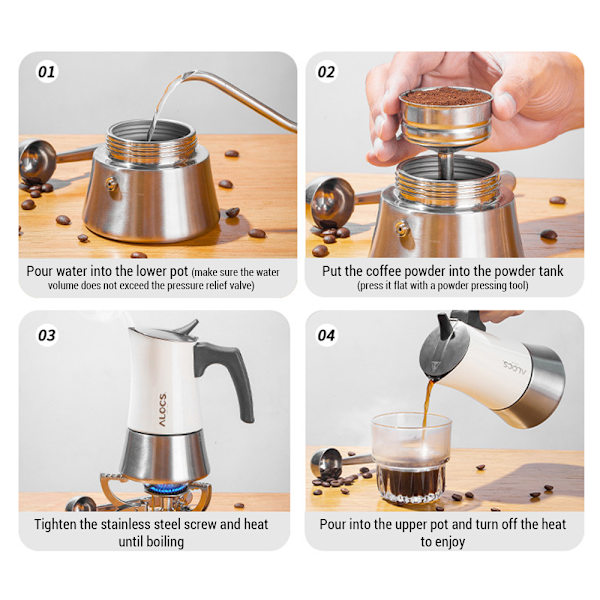 01

Pour water into the lower pot (make sure the water volume does not exceed the pressure relief valve)

02

Put the coffee powder into the powder tank (press it flat with a powder pressing tool)

03

ALOCS

Tighten the stainless steel screw and heat until boiling

04

ALOCS

Pour into the upper pot and turn off the heat to enjoy