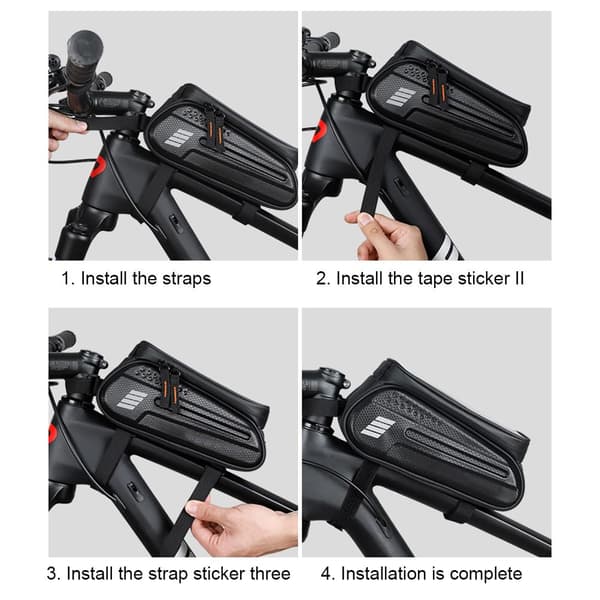 1. Install the straps

2. Install the tape sticker II

3. Install the strap sticker three

4. Installation is complete