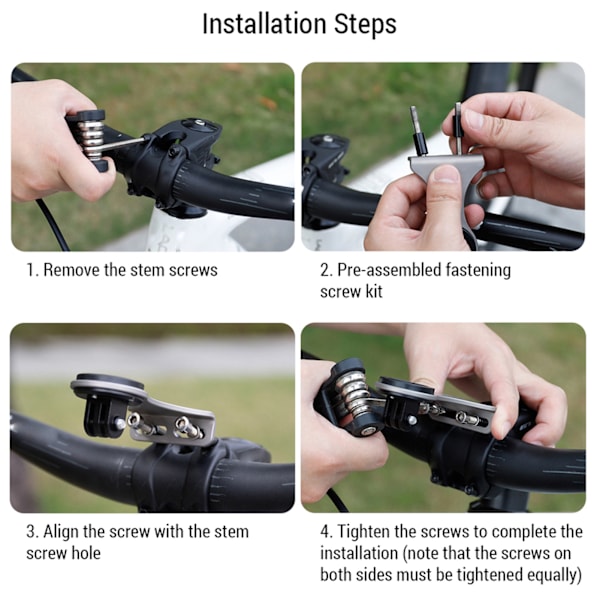 Installation Steps

1. Remove the stem screws

2. Pre-assembled fastening screw kit

3. Align the screw with the stem screw hole

4. Tighten the screws to complete the installation (note that the screws on both sides must be tightened equally)