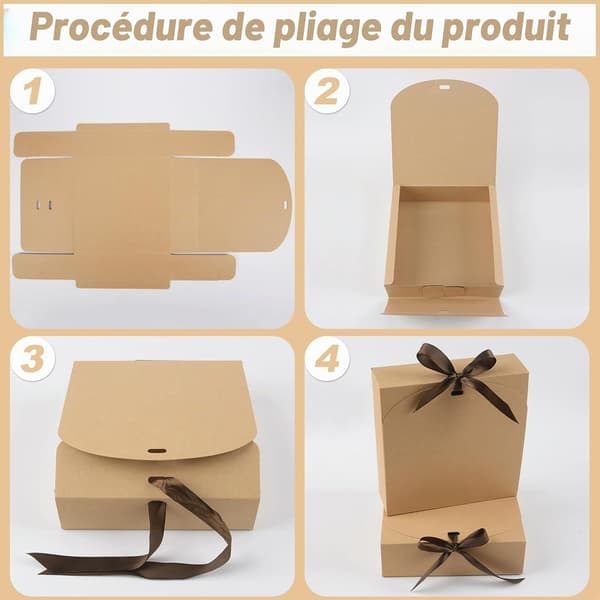 Procédure de pliage du produit

1

2

3

4