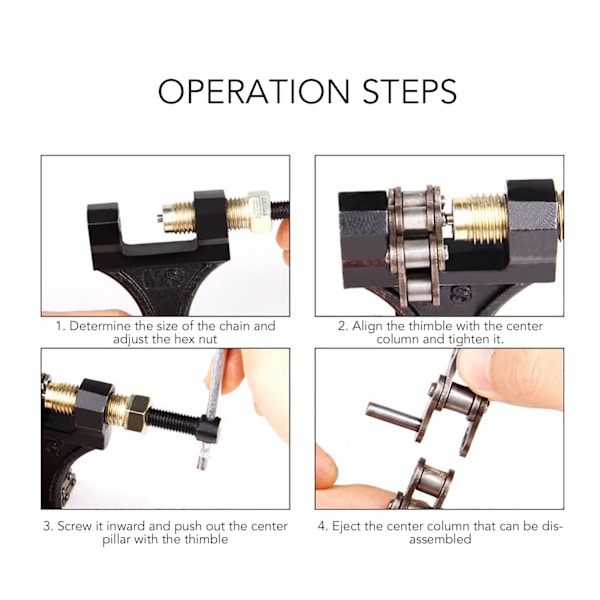 OPERATION STEPS

1. Determine the size of the chain and adjust the hex nut

2. Align the thimble with the center column and tighten it.

3. Screw it inward and push out the center pillar with the thimble

4. Eject the center column that can be disassembled