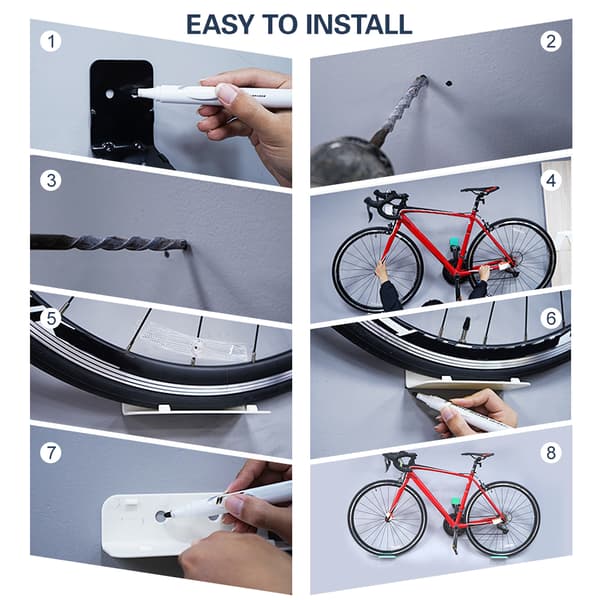 EASY TO INSTALL

1

2

3

4

5

6

7

8