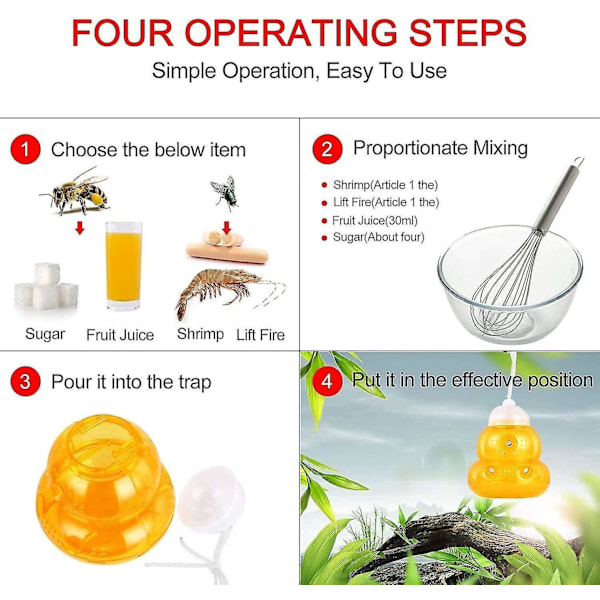 FOUR OPERATING STEPS
Simple Operation, Easy To Use

1 Choose the below item

Sugar Fruit Juice Shrimp Lift Fire

2 Proportionate Mixing

- Shrimp(Article 1 the)
- Lift Fire(Article 1 the)
- Fruit Juice(30ml)
- Sugar(About four)

3 Pour it into the trap

4 Put it in the effective position