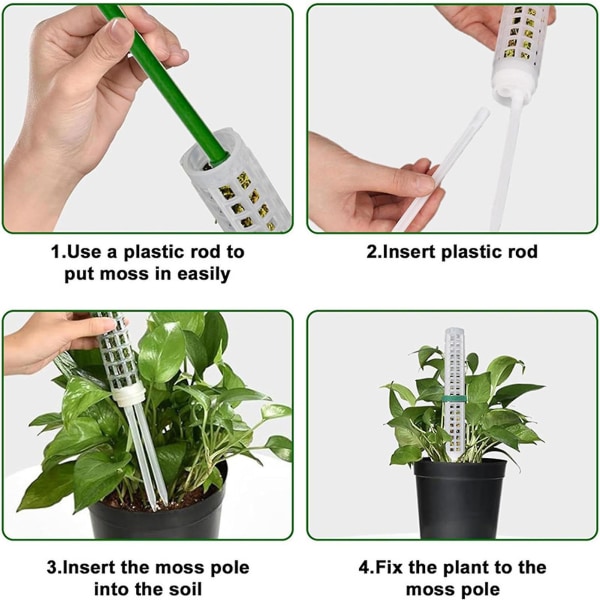 1.Use a plastic rod to put moss in easily

2.Insert plastic rod

3.Insert the moss pole into the soil

4.Fix the plant to the moss pole