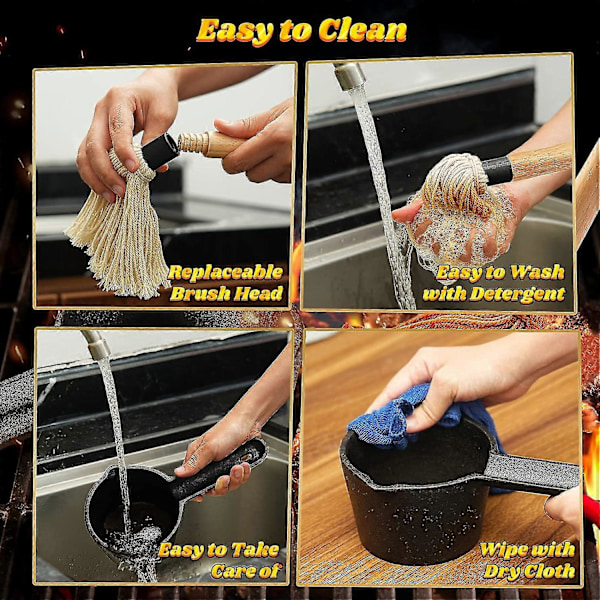 Easy to Clean

Replaceable Brush Head

Easy to Wash with Detergent

Easy to Take Care of

Wipe with Dry Cloth