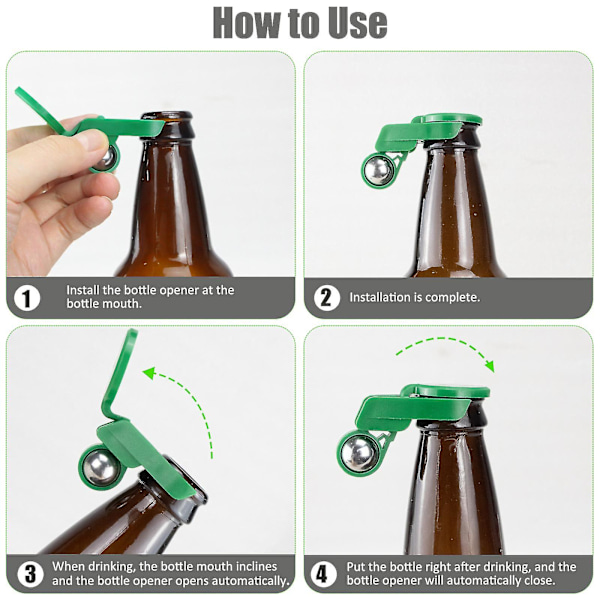 How to Use

1 Install the bottle opener at the bottle mouth.

2 Installation is complete.

3 When drinking, the bottle mouth inclines and the bottle opener opens automatically.

4 Put the bottle right after drinking, and the bottle opener will automatically close.