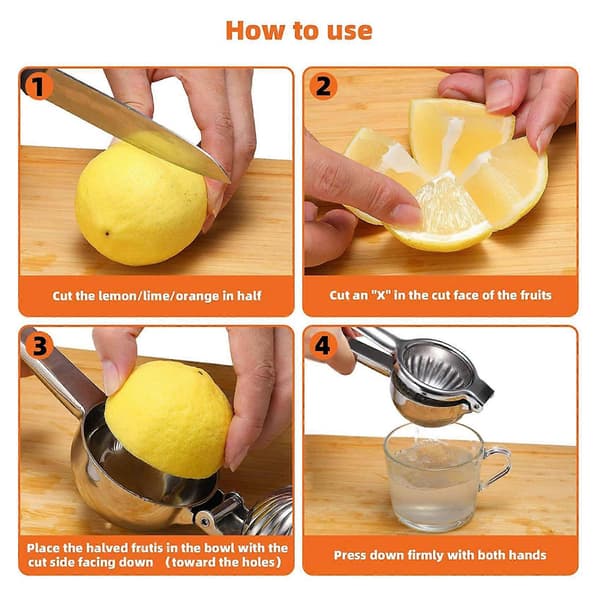 How to use

1

Cut the lemon/lime/orange in half

2

Cut an "X" in the cut face of the fruits

3

Place the halved frutis in the bowl with the cut side facing down （toward the holes）

4

Press down firmly with both hands