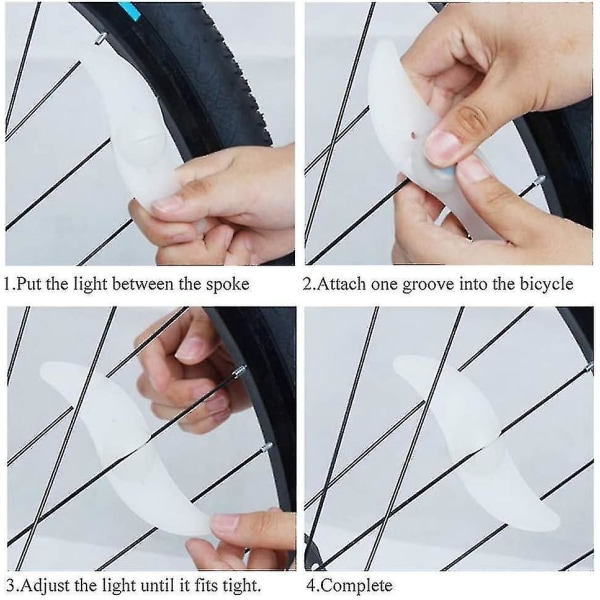 1.Put the light between the spoke

2.Attach one groove into the bicycle

3.Adjust the light until it fits tight.

4.Complete