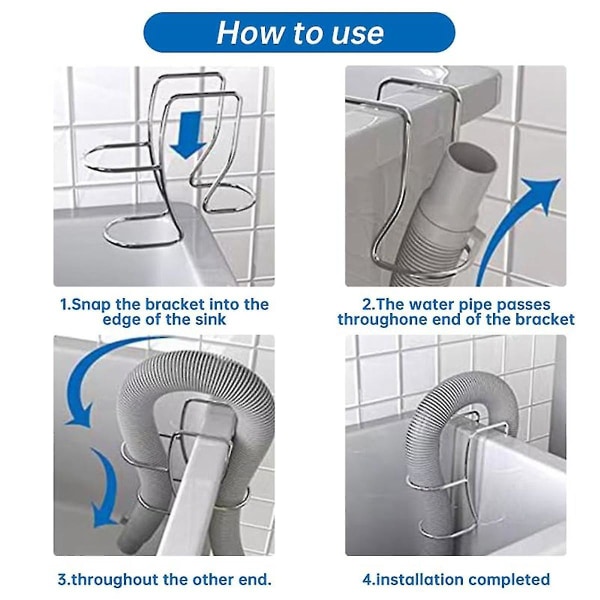 How to use

1.Snap the bracket into the edge of the sink

2.The water pipe passes throughone end of the bracket

3.throughout the other end.

4.installation completed