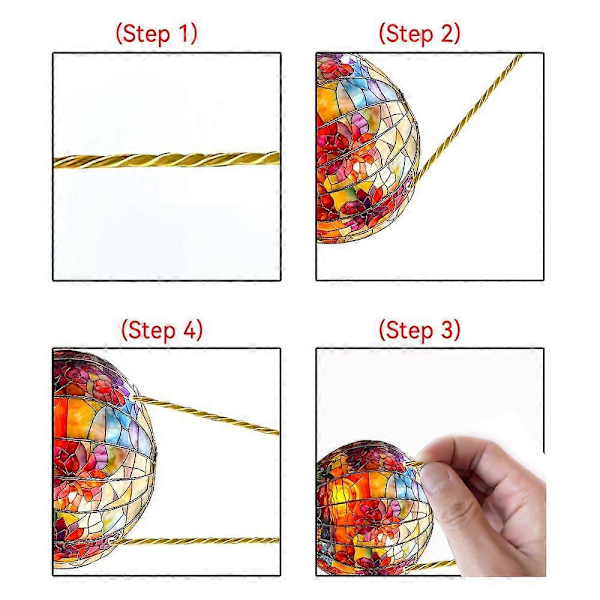 (Step 1)

(Step 2)

(Step 4)

(Step 3)