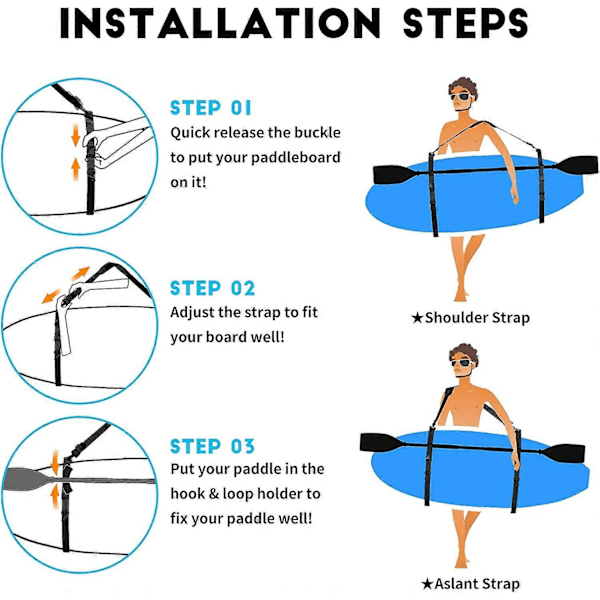 INSTALLATION STEPS

STEP 01
Quick release the buckle to put your paddleboard on it!

STEP 02
Adjust the strap to fit your board well!

STEP 03
Put your paddle in the hook & loop holder to fix your paddle well!

★Shoulder Strap

★Aslant Strap