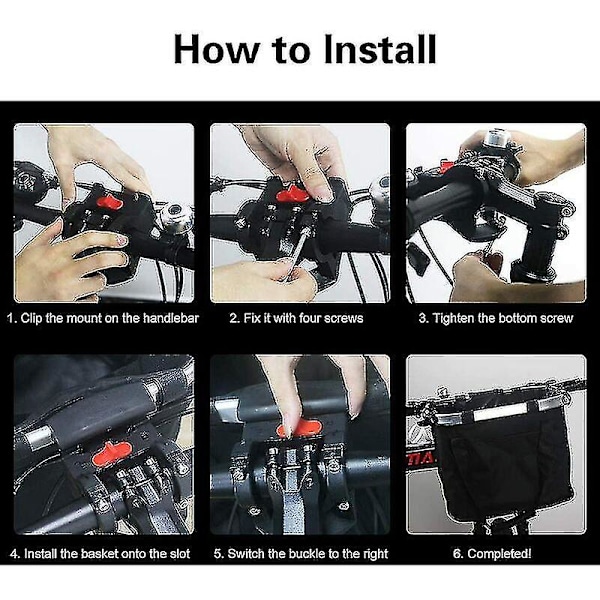 How to Install

1. Clip the mount on the handlebar

2. Fix it with four screws

3. Tighten the bottom screw

4. Install the basket onto the slot

5. Switch the buckle to the right

6. Completed!