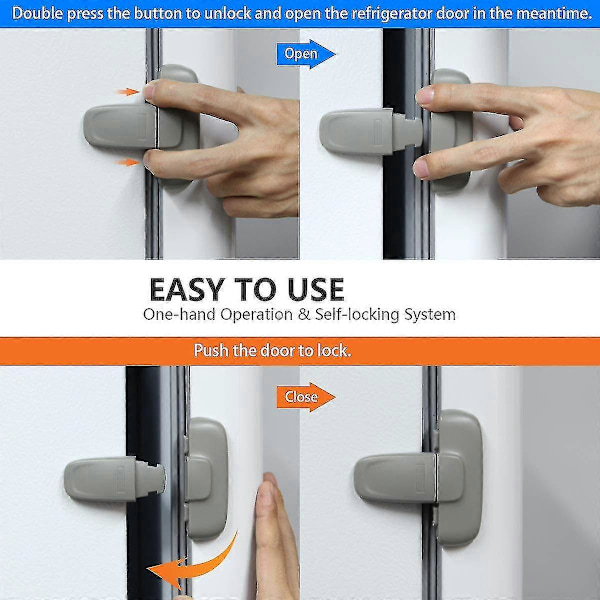 Double press the button to unlock and open the refrigerator door in the meantime.

Open

EASY TO USE
One-hand Operation & Self-locking System

Push the door to lock.

Close