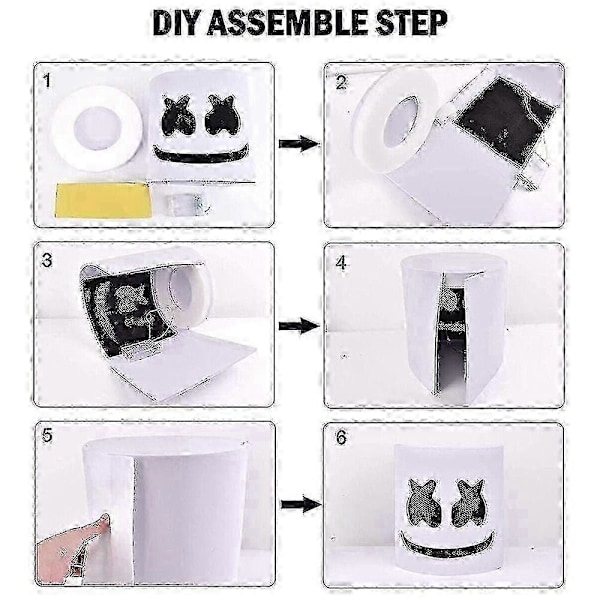 DIY ASSEMBLE STEP

1

2

3

4

5

6