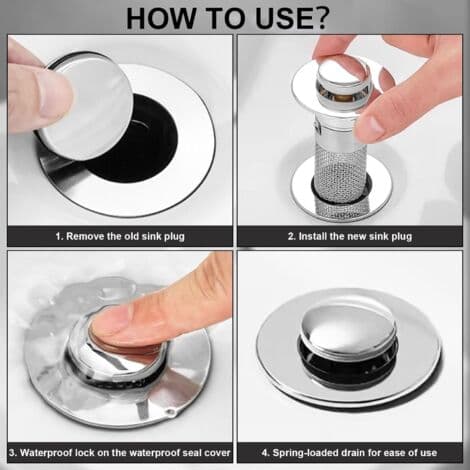 HOW TO USE?

1. Remove the old sink plug

2. Install the new sink plug

3. Waterproof lock on the waterproof seal cover

4. Spring-loaded drain for ease of use