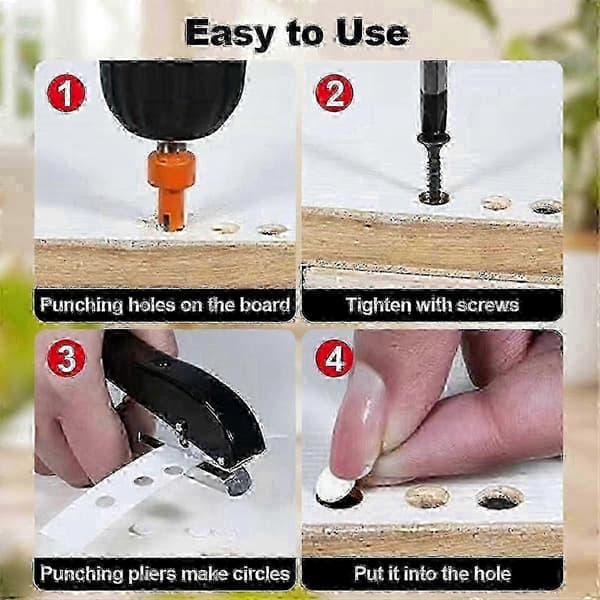 Easy to Use

1

Punching holes on the board

2

Tighten with screws

3

Punching pliers make circles

4

Put it into the hole