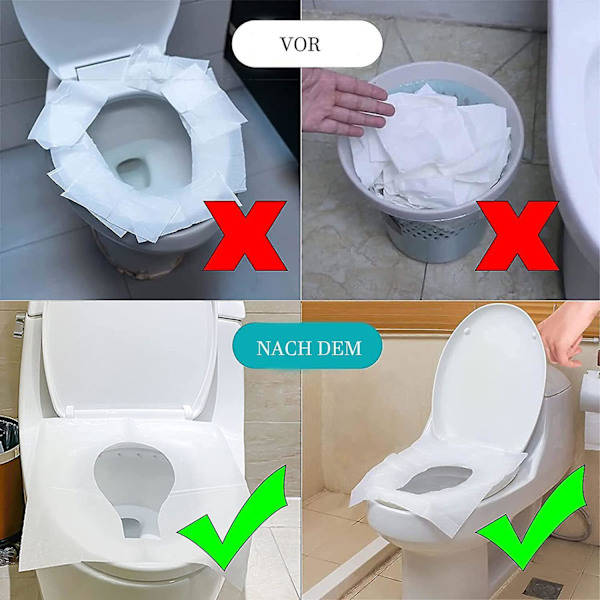 VOR

NACH DEM