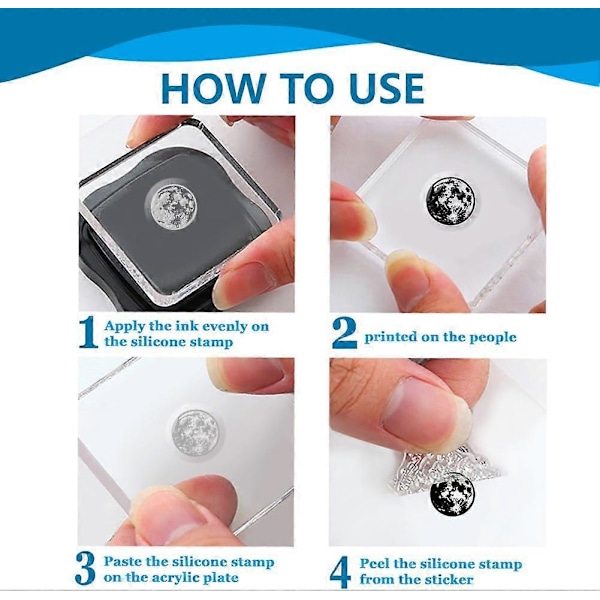 HOW TO USE

1 Apply the ink evenly on the silicone stamp

2 printed on the people

3 Paste the silicone stamp on the acrylic plate

4 Peel the silicone stamp from the sticker