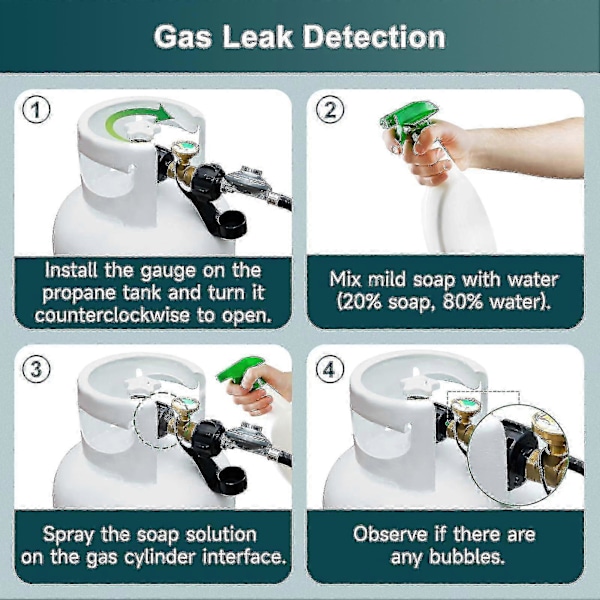 Gas Leak Detection

1

Install the gauge on the propane tank and turn it counterclockwise to open.

2

Mix mild soap with water (20% soap, 80% water).

3

Spray the soap solution on the gas cylinder interface.

4

Observe if there are any bubbles.