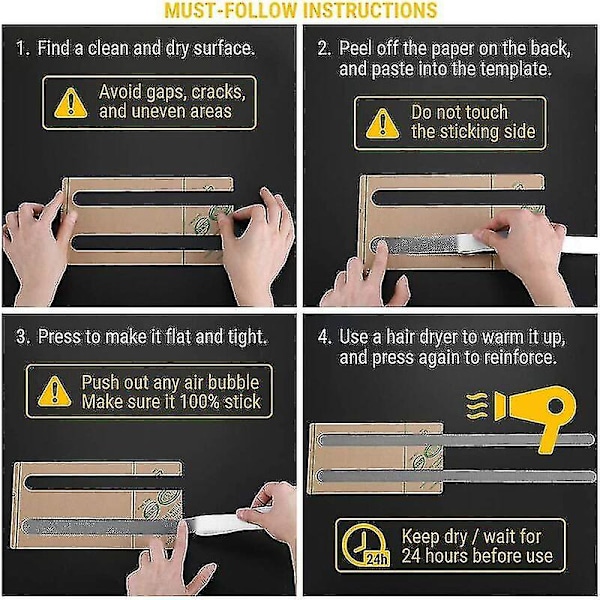 MUST-FOLLOW INSTRUCTIONS

1. Find a clean and dry surface.

Avoid gaps, cracks, and uneven areas

2. Peel off the paper on the back, and paste into the template.

Do not touch the sticking side

3. Press to make it flat and tight.

Push out any air bubble
Make sure it 100% stick

4. Use a hair dryer to warm it up, and press again to reinforce.

24h

Keep dry / wait for 24 hours before use