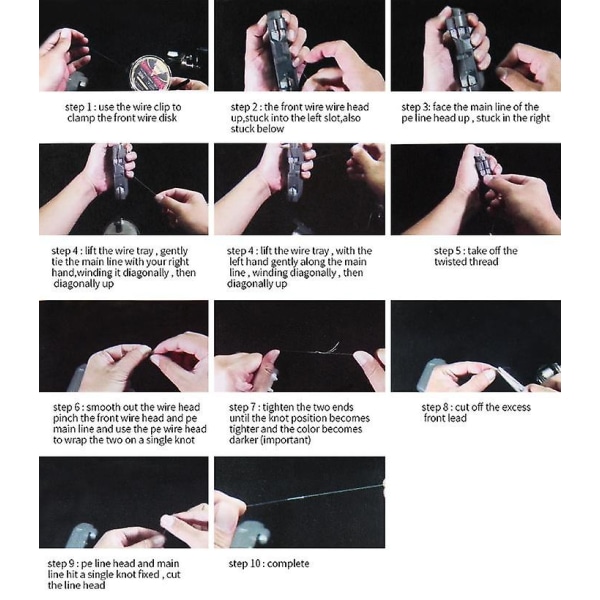 step 1 : use the wire clip to clamp the front wire disk

step 2 : the front wire wire head up,stuck into the left slot,also stuck below

step 3: face the main line of the pe line head up , stuck in the right

step 4 : lift the wire tray , gently tie the main line with your right hand,winding it diagonally , then diagonally up

step 4 : lift the wire tray , with the left hand gently along the main line , winding diagonally , then diagonally up

step 5 : take off the twisted thread

step 6 : smooth out the wire head pinch the front wire head and pe main line and use the pe wire head to wrap the two on a single knot

step 7 : tighten the two ends until the knot position becomes tighter and the color becomes darker (important)

step 8 : cut off the excess front lead

step 9 : pe line head and main line hit a single knot fixed , cut the line head

step 10 : complete