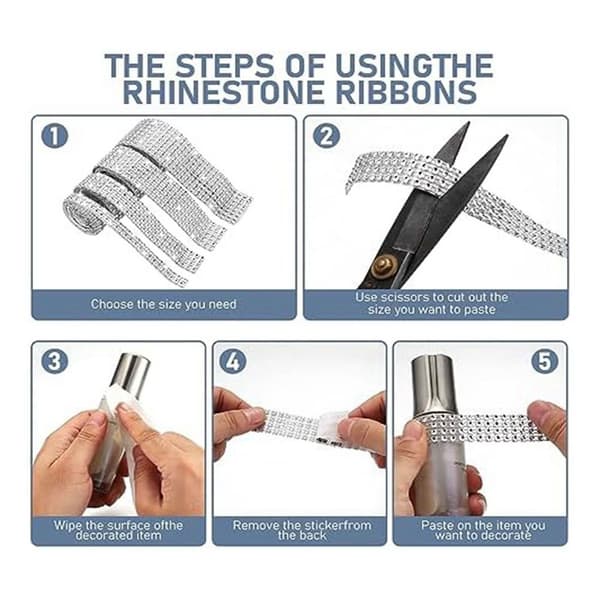 THE STEPS OF USINGTHE RHINESTONE RIBBONS

1
Choose the size you need

2
Use scissors to cut out the size you want to paste

3
Wipe the surface ofthe decorated item

4
Remove the stickerfrom the back

5
Paste on the item you want to decorate