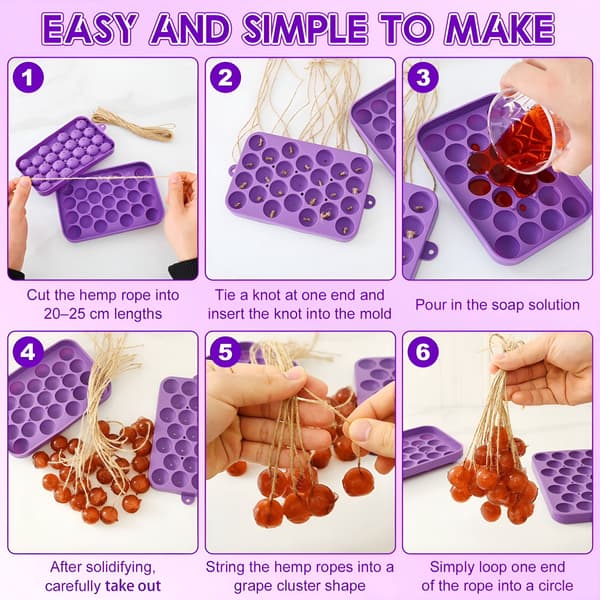 EASY AND SIMPLE TO MAKE

1

Cut the hemp rope into 20–25 cm lengths

2

Tie a knot at one end and insert the knot into the mold

3

Pour in the soap solution

4

After solidifying, carefully take out

5

String the hemp ropes into a grape cluster shape

6

Simply loop one end of the rope into a circle