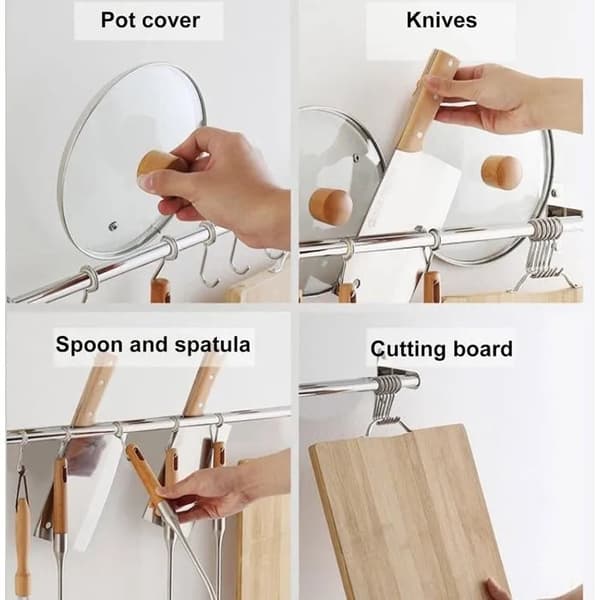 Pot cover

Knives

Spoon and spatula

Cutting board