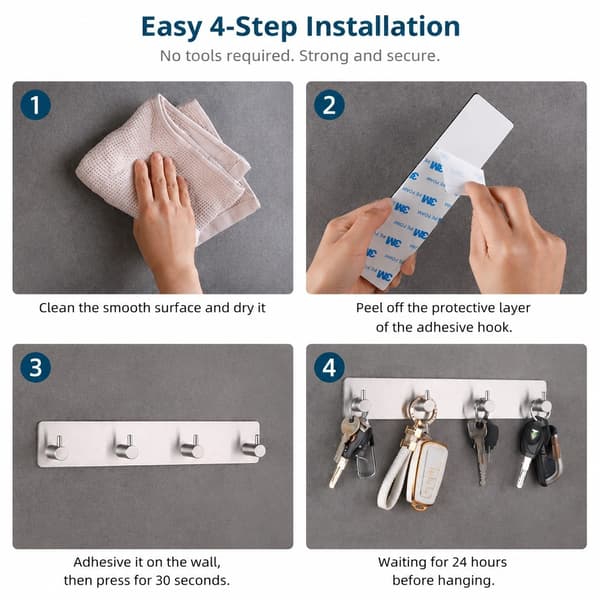 Easy 4-Step Installation
No tools required. Strong and secure.

1

Clean the smooth surface and dry it

2

3M 3M 3M 3M 3M 3M

Peel off the protective layer of the adhesive hook.

3

Adhesive it on the wall, then press for 30 seconds.

4

Waiting for 24 hours before hanging.