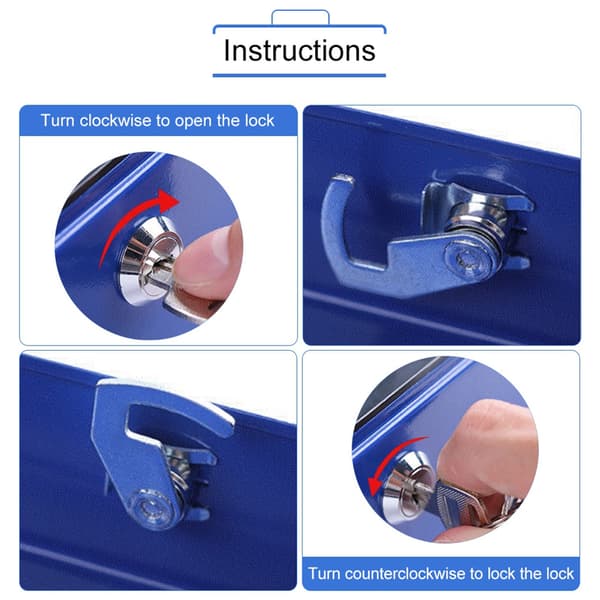 Instructions

Turn clockwise to open the lock

Turn counterclockwise to lock the lock