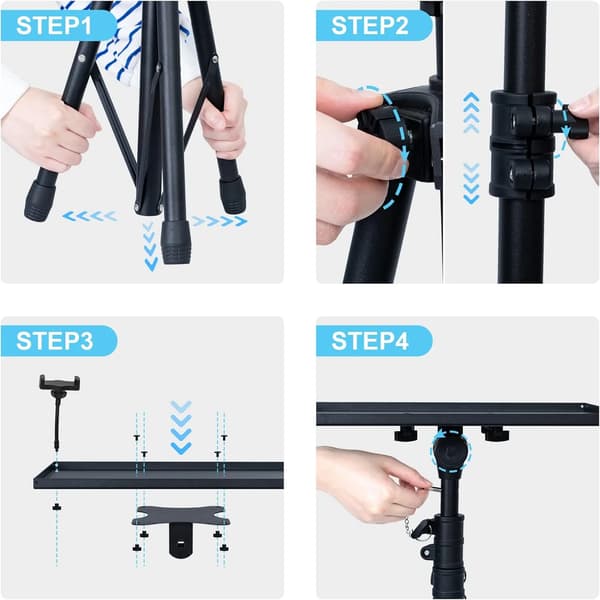 STEP1

STEP2

STEP3

STEP4