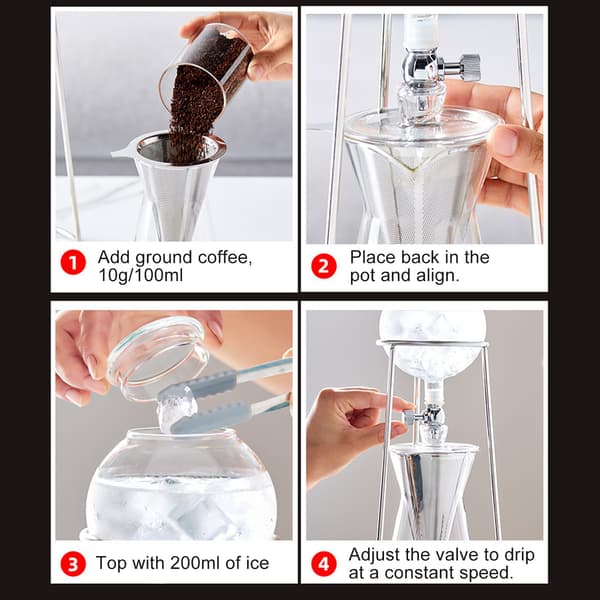 1 Add ground coffee, 10g/100ml

2 Place back in the pot and align.

3 Top with 200ml of ice

4 Adjust the valve to drip at a constant speed.