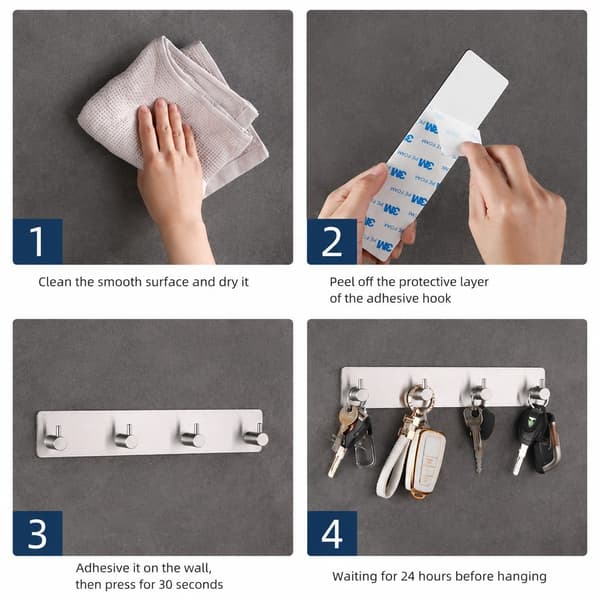 1

Clean the smooth surface and dry it

2

3M PE FOAM 3M PE FOAM 3M PE FOAM 3M PE FOAM 3M

Peel off the protective layer of the adhesive hook

3

Adhesive it on the wall, then press for 30 seconds

4

Waiting for 24 hours before hanging