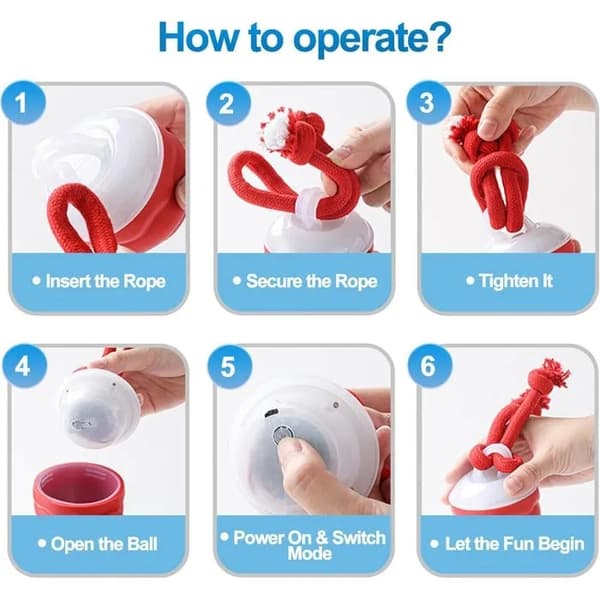 How to operate?

1

• Insert the Rope

2

• Secure the Rope

3

• Tighten It

4

• Open the Ball

5

• Power On & Switch Mode

6

• Let the Fun Begin