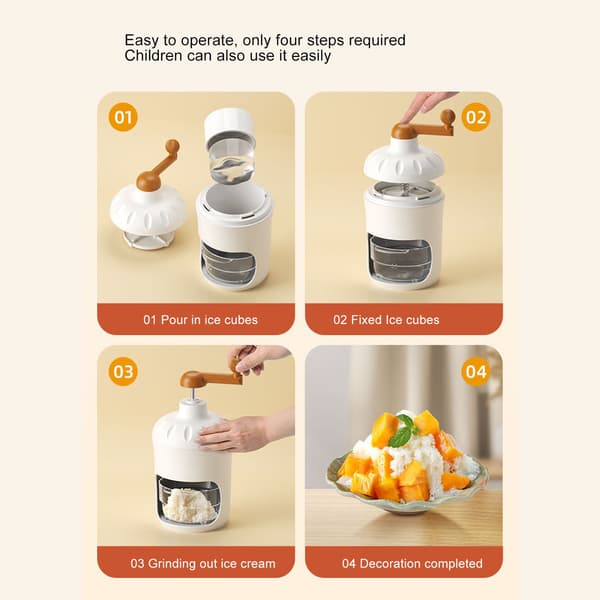 Easy to operate, only four steps required
Children can also use it easily

01

01 Pour in ice cubes

02

02 Fixed Ice cubes

03

03 Grinding out ice cream

04

04 Decoration completed