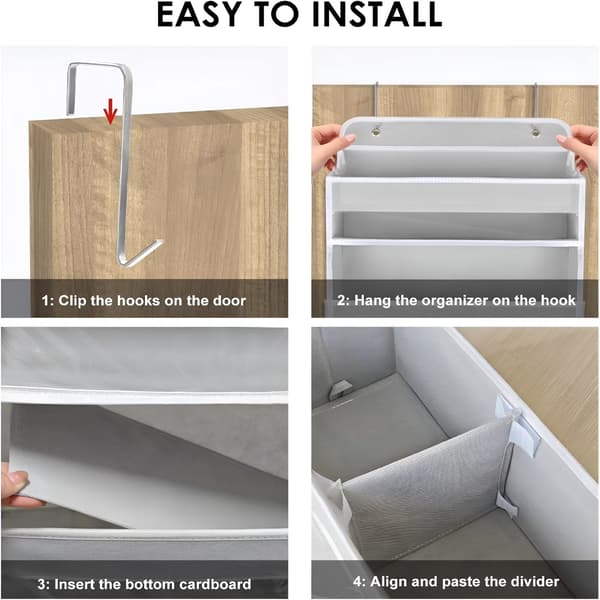 EASY TO INSTALL

1: Clip the hooks on the door

2: Hang the organizer on the hook

3: Insert the bottom cardboard

4: Align and paste the divider